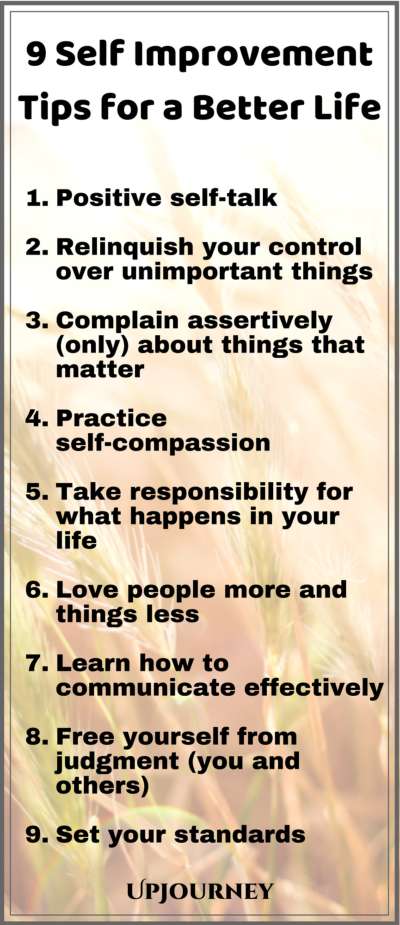 9 Self Improvement Tips for a Better Life

1. Positive self-talk

2. Relinquish your control over unimportant things

3. Complain assertively (only) about things that matter

4. Practice self-compassion

5. Take responsibility for what happens in your life

6. Love people more and things less

7. Learn how to communicate effectively

8. Free yourself from judgment (you and others)

9. Set your standards

UPJOURNEY