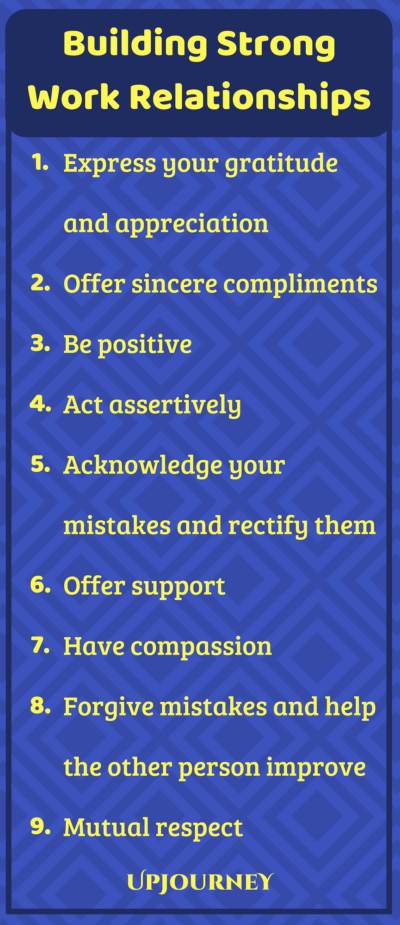 Building Strong Work Relationships

1. Express your gratitude and appreciation
2. Offer sincere compliments
3. Be positive
4. Act assertively
5. Acknowledge your mistakes and rectify them
6. Offer support
7. Have compassion
8. Forgive mistakes and help the other person improve
9. Mutual respect

UPJOURNEY