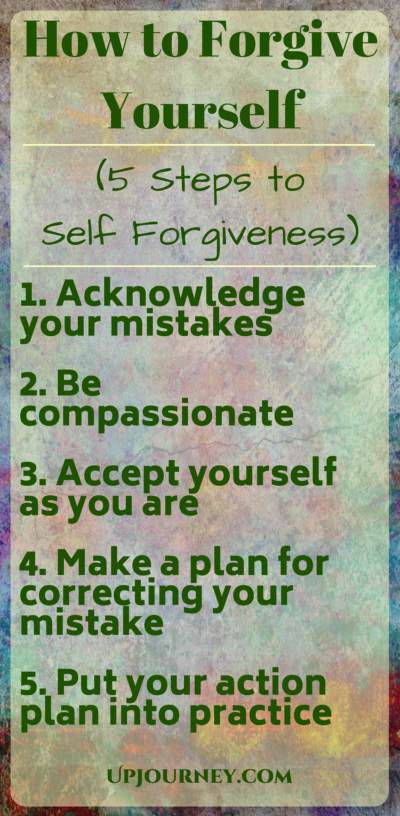 How to Forgive Yourself

(5 Steps to Self Forgiveness)

1. Acknowledge your mistakes

2. Be compassionate

3. Accept yourself as you are

4. Make a plan for correcting your mistake

5. Put your action plan into practice

UPJOURNEY.COM