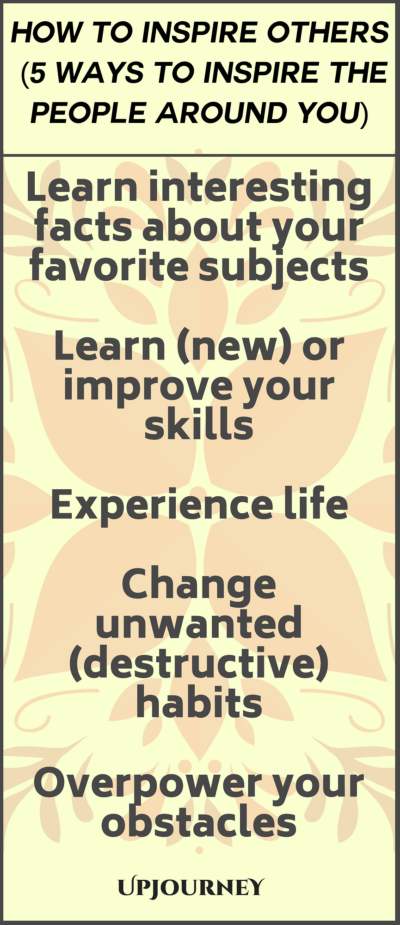 HOW TO INSPIRE OTHERS (5 WAYS TO INSPIRE THE PEOPLE AROUND YOU)

Learn interesting facts about your favorite subjects

Learn (new) or improve your skills

Experience life

Change unwanted (destructive) habits

Overpower your obstacles

UPJOURNEY