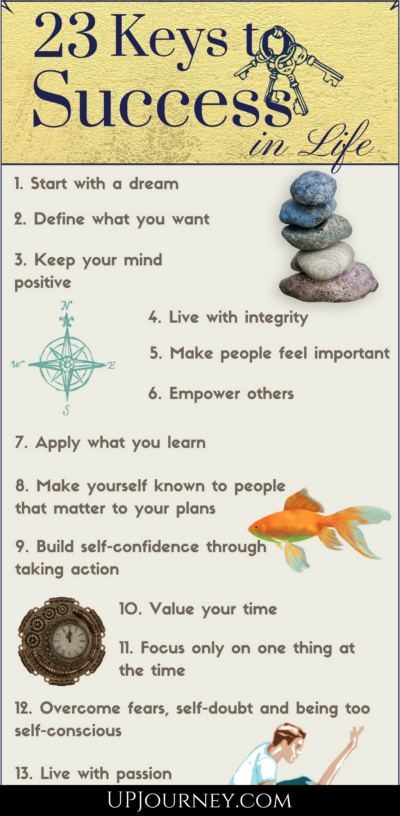 23 Keys to Success in Life

1. Start with a dream

2. Define what you want

3. Keep your mind positive

N
W
E
S

4. Live with integrity

5. Make people feel important

6. Empower others

7. Apply what you learn

8. Make yourself known to people that matter to your plans

9. Build self-confidence through taking action

10. Value your time

11. Focus only on one thing at the time

12. Overcome fears, self-doubt and being too self-conscious

13. Live with passion

UPJOURNEY.COM